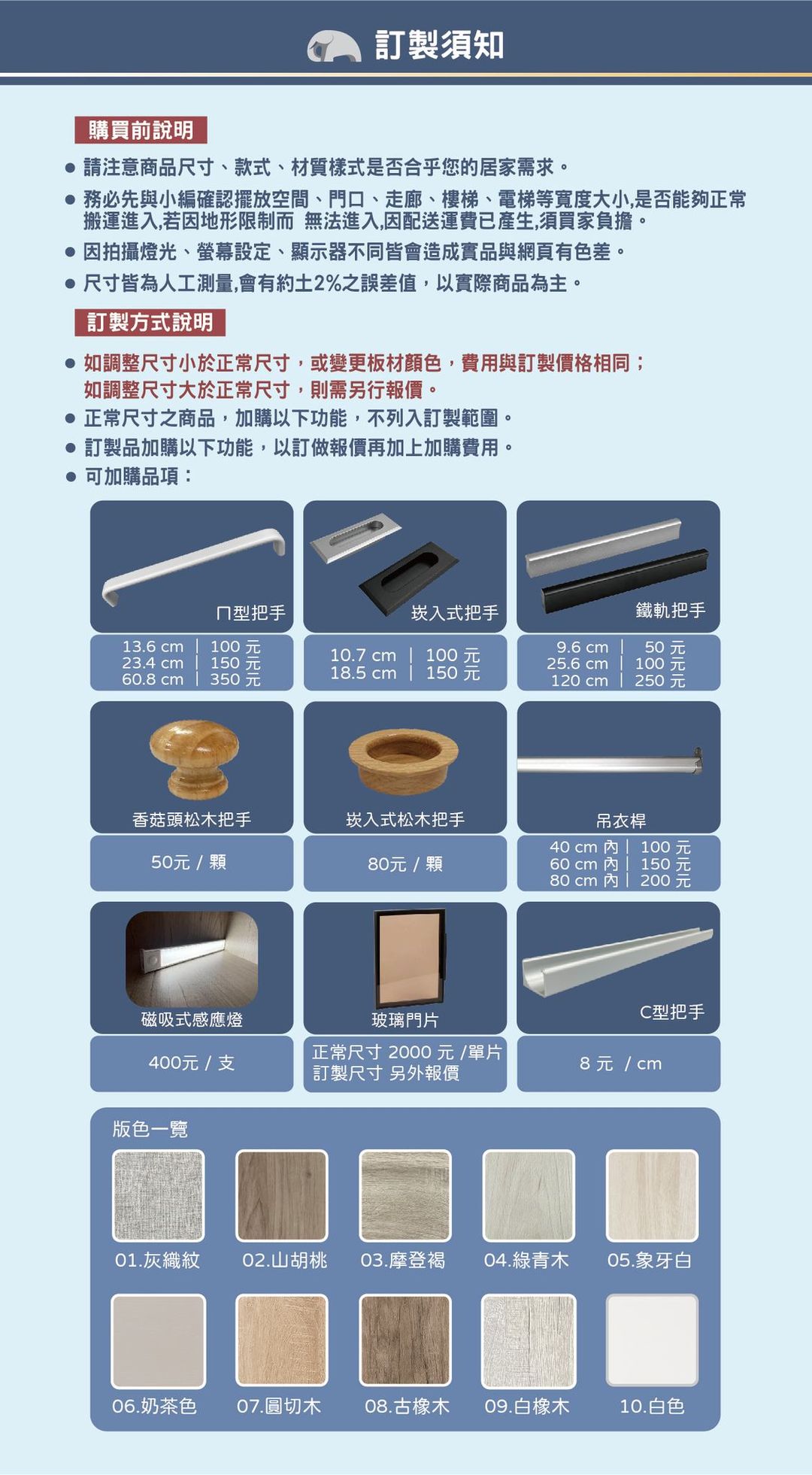 訂製須知

購買前說明

● 請注意商品尺寸、款式、材質樣式是否合乎您的居家需求。

● 務必先與小編確認擺放空間、門口、走廊、樓梯、電梯等寬度大小,是否能夠正常搬運進入,若因地形限制而 無法進入,因配送運費已產生,須買家負擔。

● 因拍攝燈光、螢幕設定、顯示器不同皆會造成實品與網頁有色差。

● 尺寸皆為人工測量,會有約±2%之誤差值,以實際商品為主。

訂製方式說明

● 如調整尺寸小於正常尺寸,或變更板材顏色,費用與訂製價格相同;如調整尺寸大於正常尺寸,則需另行報價。

● 正常尺寸之商品,加購以下功能,不列入訂製範圍。

● 訂製品加購以下功能,以訂做報價再加上加購費用。

● 可加購品項:

ㄇ型把手
13.6 cm | 100 元
23.4 cm | 150 元
60.8 cm | 350 元

崁入式把手
10.7 cm | 100 元
18.5 cm | 150 元

鐵軌把手
9.6 cm | 50 元
25.6 cm | 100 元
120 cm | 250 元

香菇頭松木把手
50元 / 顆

崁入式松木把手
80元 / 顆

吊衣桿
40 cm 內 | 100 元
60 cm 內 | 150 元
80 cm 內 | 200 元

磁吸式感應燈
400元 / 支

玻璃門片
正常尺寸 2000 元 /單片
訂製尺寸 另外報價

C型把手
8 元 / cm

版色一覽

01.灰織紋
02.山胡桃
03.摩登褐
04.綠青木
05.象牙白
06.奶茶色
07.圓切木
08.古橡木
09.白橡木
10.白色